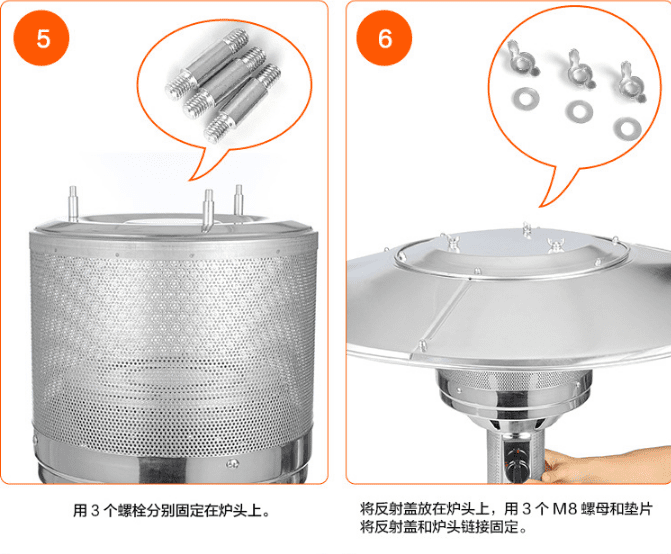 5

用 3 个螺栓分别固定在炉头上。

6

将反射盖放在炉头上，用 3 个 M8 螺母和垫片将反射盖和炉头链接固定。